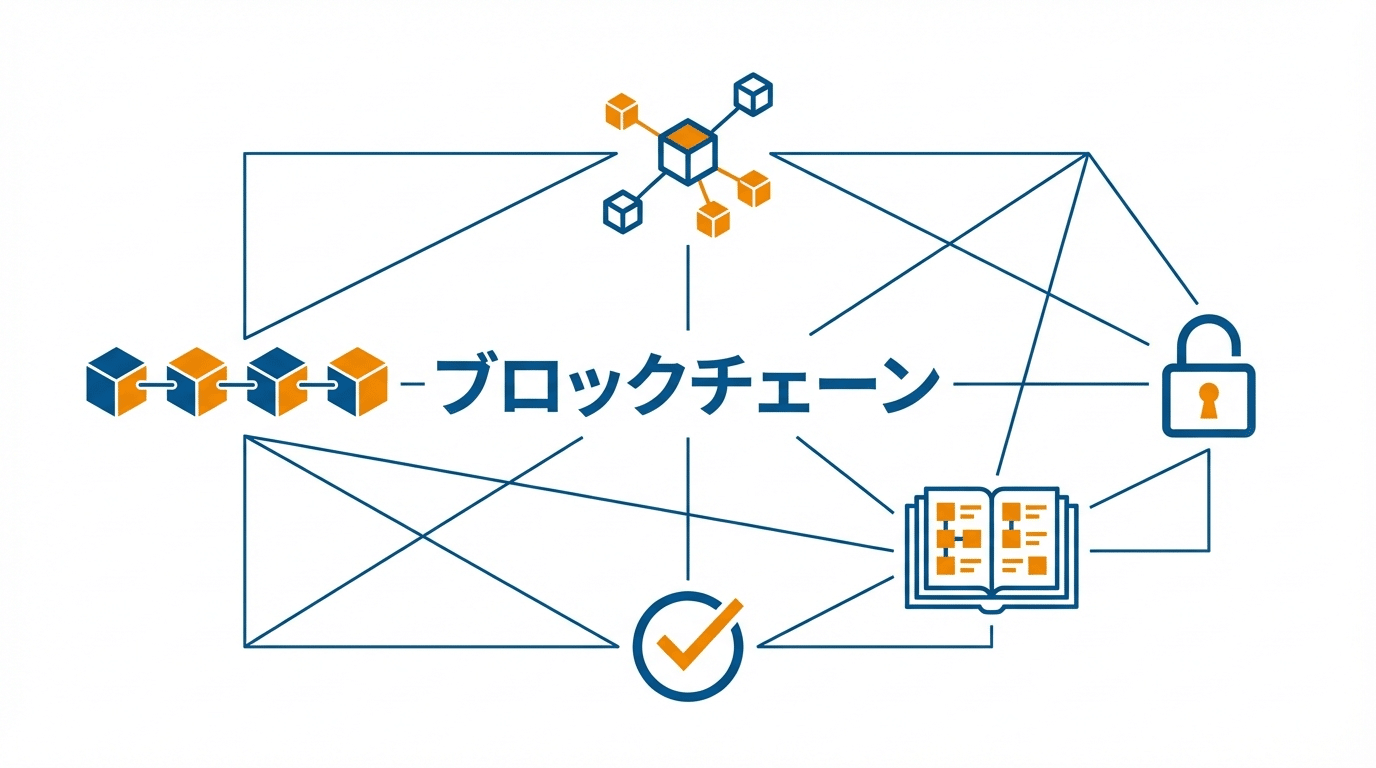 ブロックチェーン