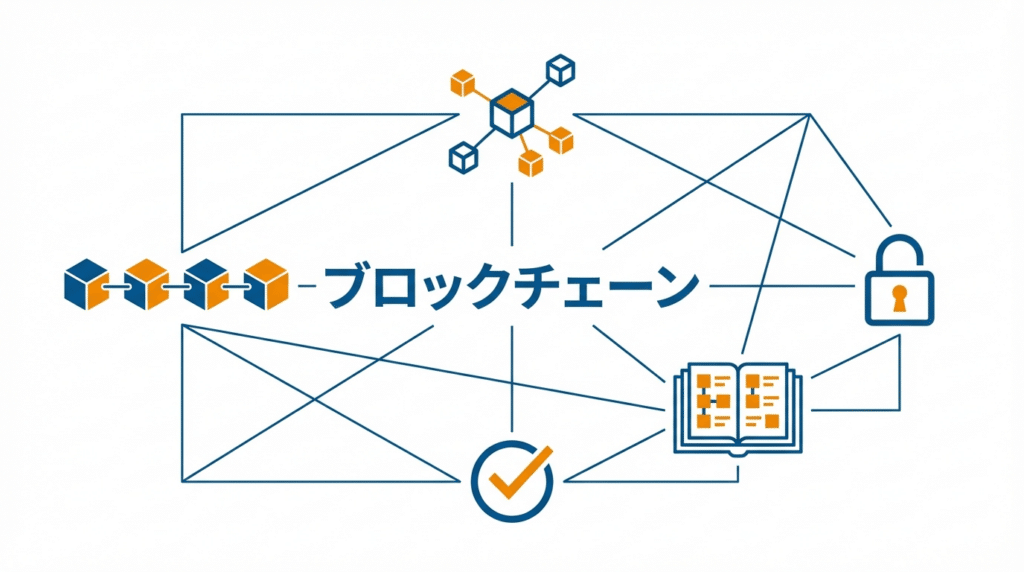 ブロックチェーン