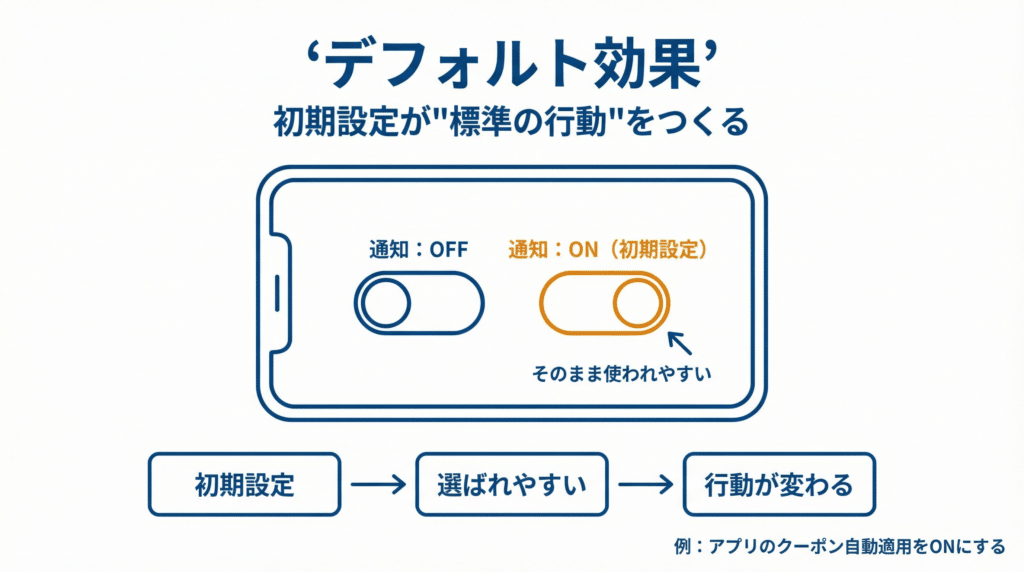 ‘デフォルト効果’
初期設定が"標準の行動"をつくる

通知：OFF

通知：ON（初期設定）

そのまま使われやすい

初期設定 → 選ばれやすい → 行動が変わる

例：アプリのクーポン自動適用をONにする